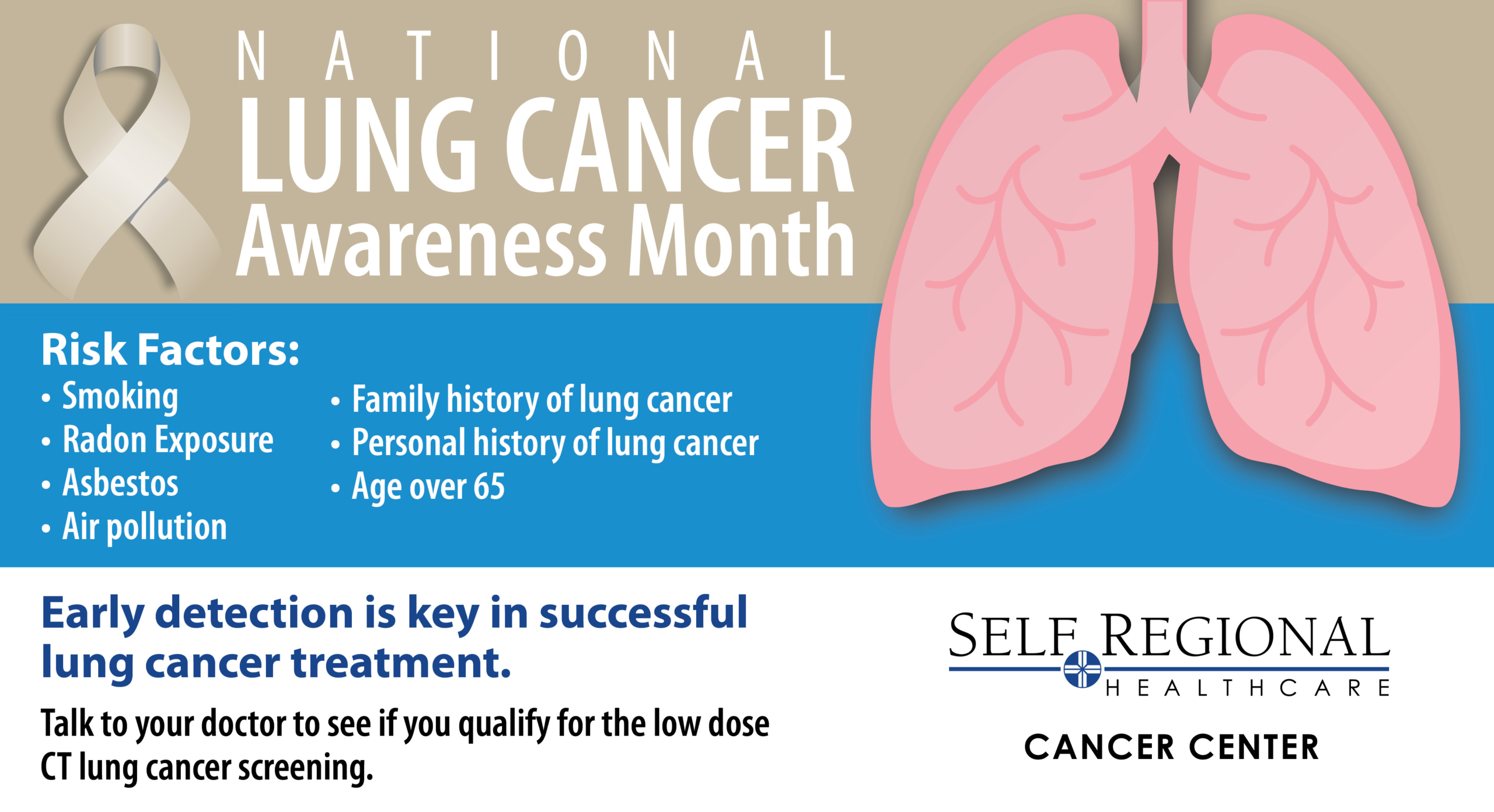 NATIONAL
LUNG CANCER
Awareness Month

Risk Factors:
• Smoking
• Radon Exposure
• Asbestos
• Air pollution

• Family history of lung cancer
• Personal history of lung cancer
• Age over 65

Early detection is key in successful lung cancer treatment.

Talk to your doctor to see if you qualify for the low dose CT lung cancer screening.

SELF REGIONAL
HEALTHCARE
CANCER CENTER