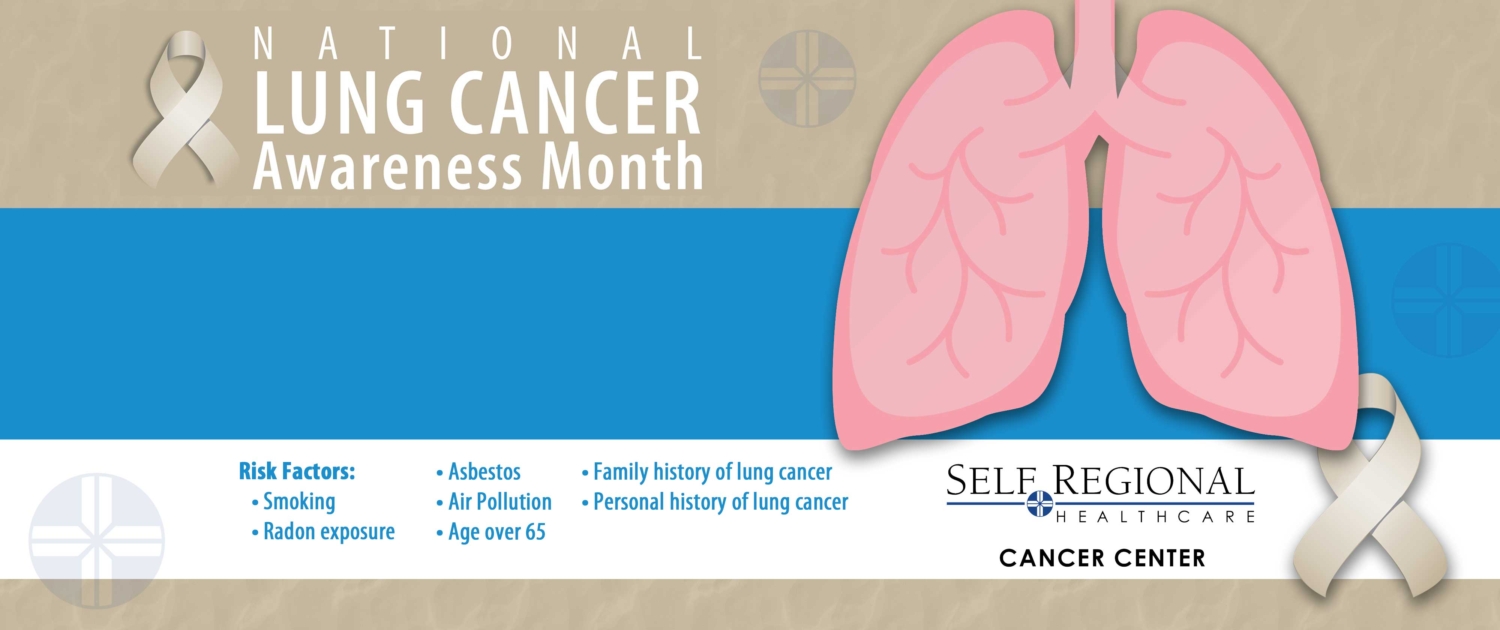 NATIONAL
LUNG CANCER
Awareness Month

Risk Factors:
• Smoking
• Radon exposure

• Asbestos
• Air Pollution
• Age over 65

• Family history of lung cancer
• Personal history of lung cancer

SELF REGIONAL
HEALTHCARE

CANCER CENTER